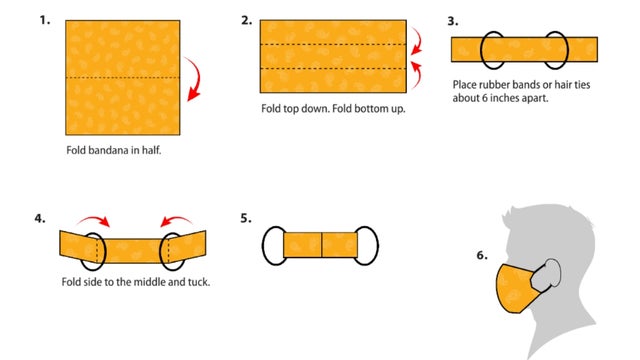 1.

Fold bandana in half.

2.

Fold top down. Fold bottom up.

3.

Place rubber bands or hair ties about 6 inches apart.

4.

Fold side to the middle and tuck.

5.

6.